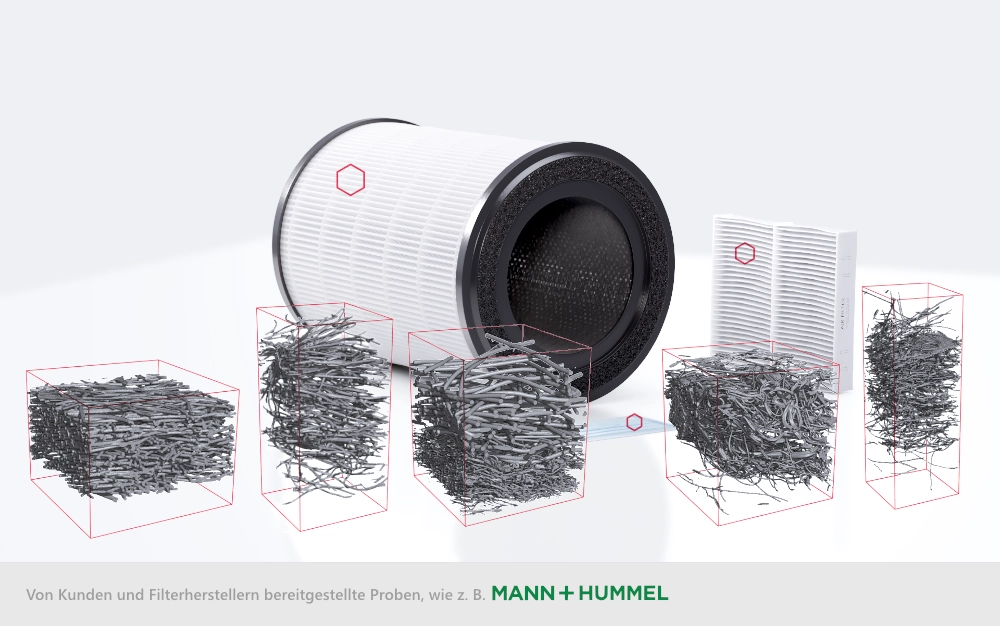 Von Kunden und Filterherstellern bereitgestellte Proben, wie z. B. MANN+HUMMEL