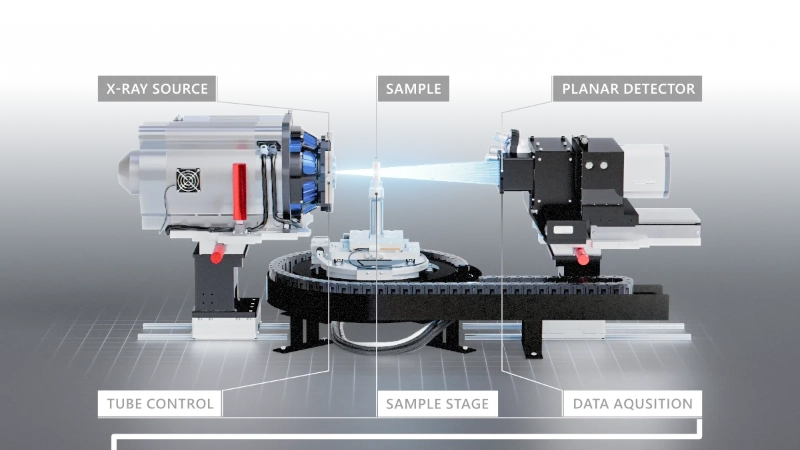 X-RAY SOURCE

SAMPLE

PLANAR DETECTOR

TUBE CONTROL

SAMPLE STAGE

DATA AQUSITION