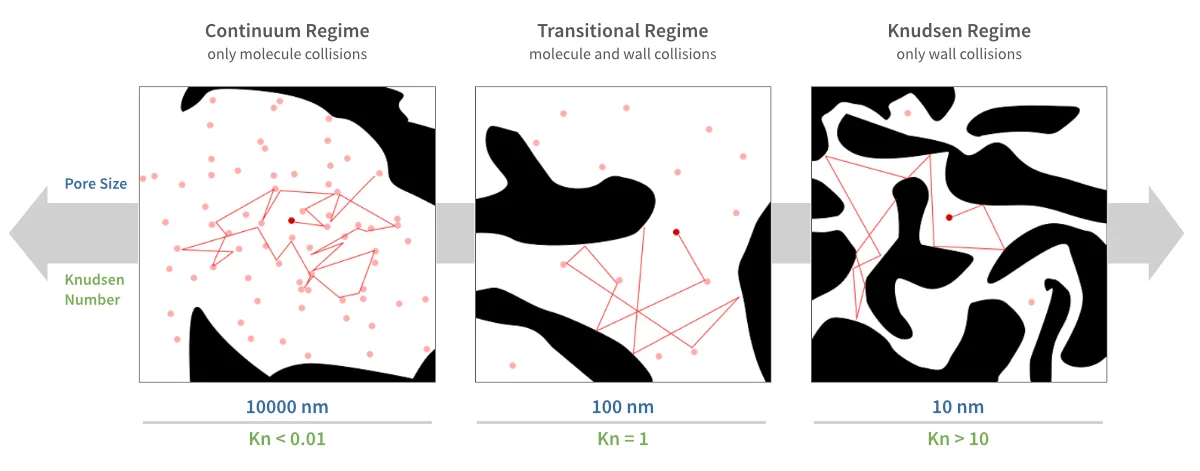 Continuum Regime
only molecule collisions

Transitional Regime
molecule and wall collisions

Knudsen Regime
only wall collisions

Pore Size

Knudsen Number

10000 nm

Kn < 0.01

100 nm

Kn = 1

10 nm

Kn > 10